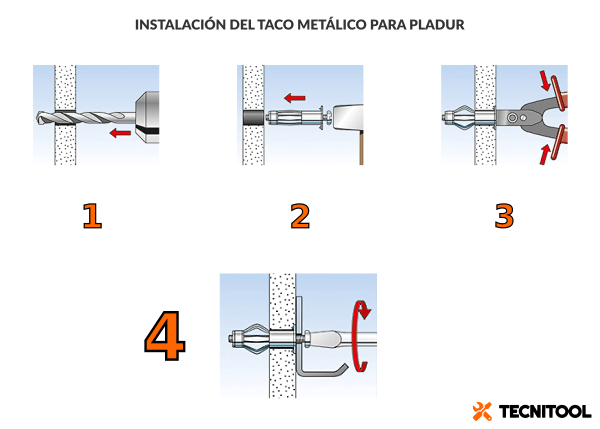 INSTALACIÓN DEL TACO METÁLICO PARA PLADUR

1

2

3

4

TECNITOOL